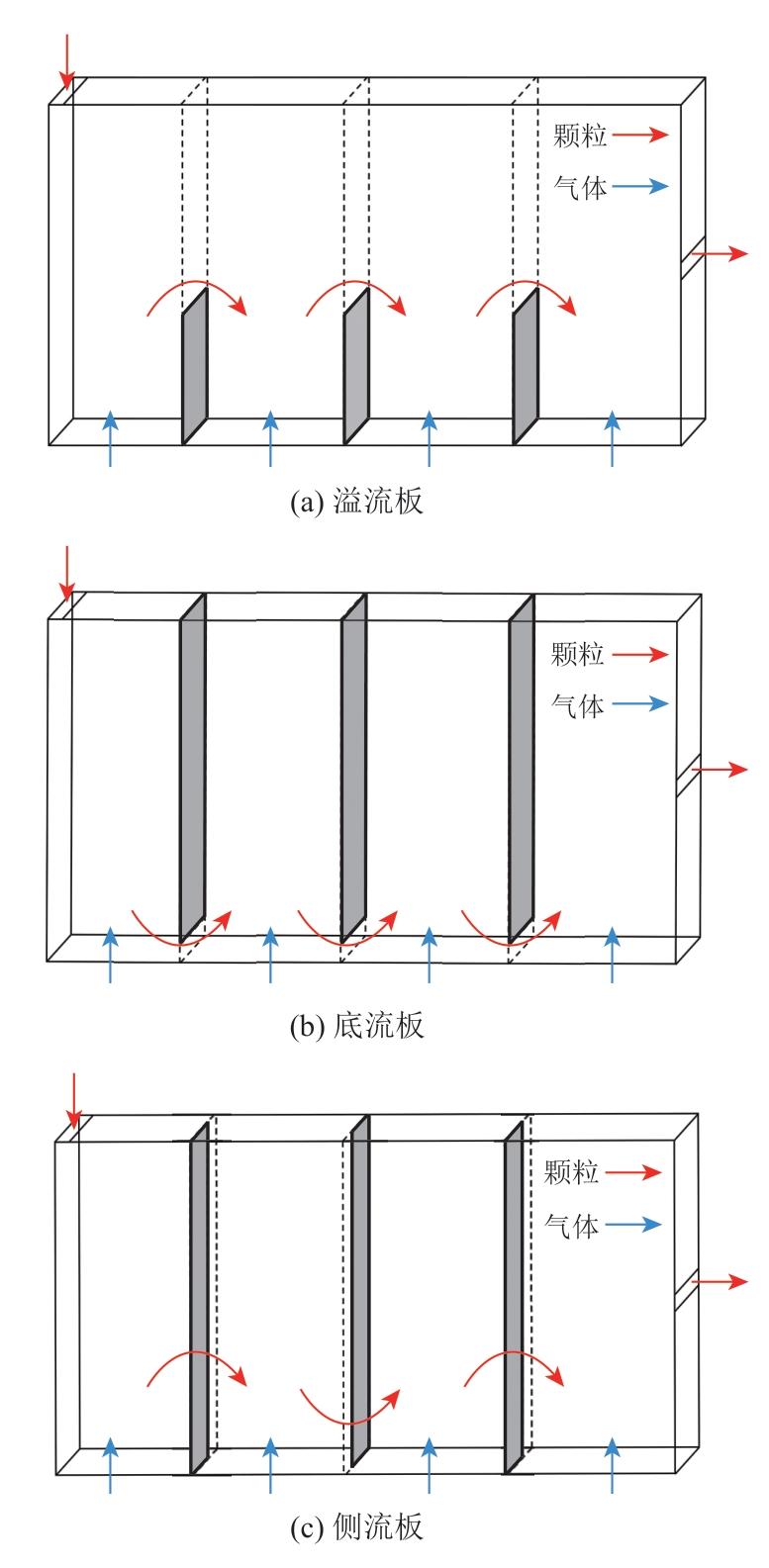 颗粒
气体
(a) 溢流板

颗粒
气体
(b) 底流板

颗粒
气体
(c) 侧流板