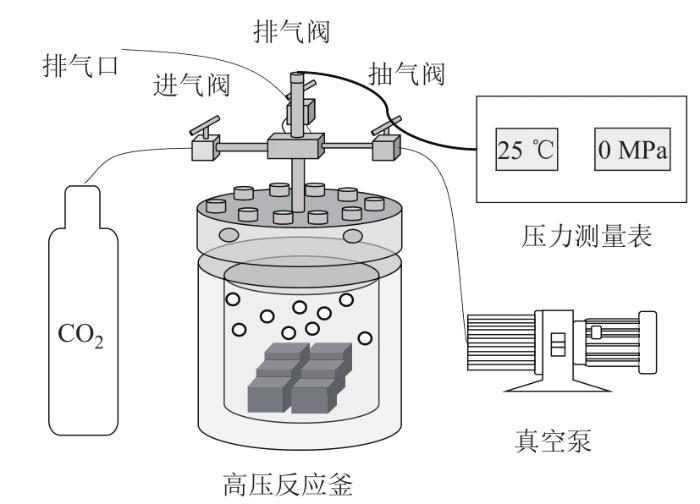 排气阀

排气口

进气阀

抽气阀

25 ℃

0 MPa

压力测量表

$CO_2$

真空泵

高压反应釜