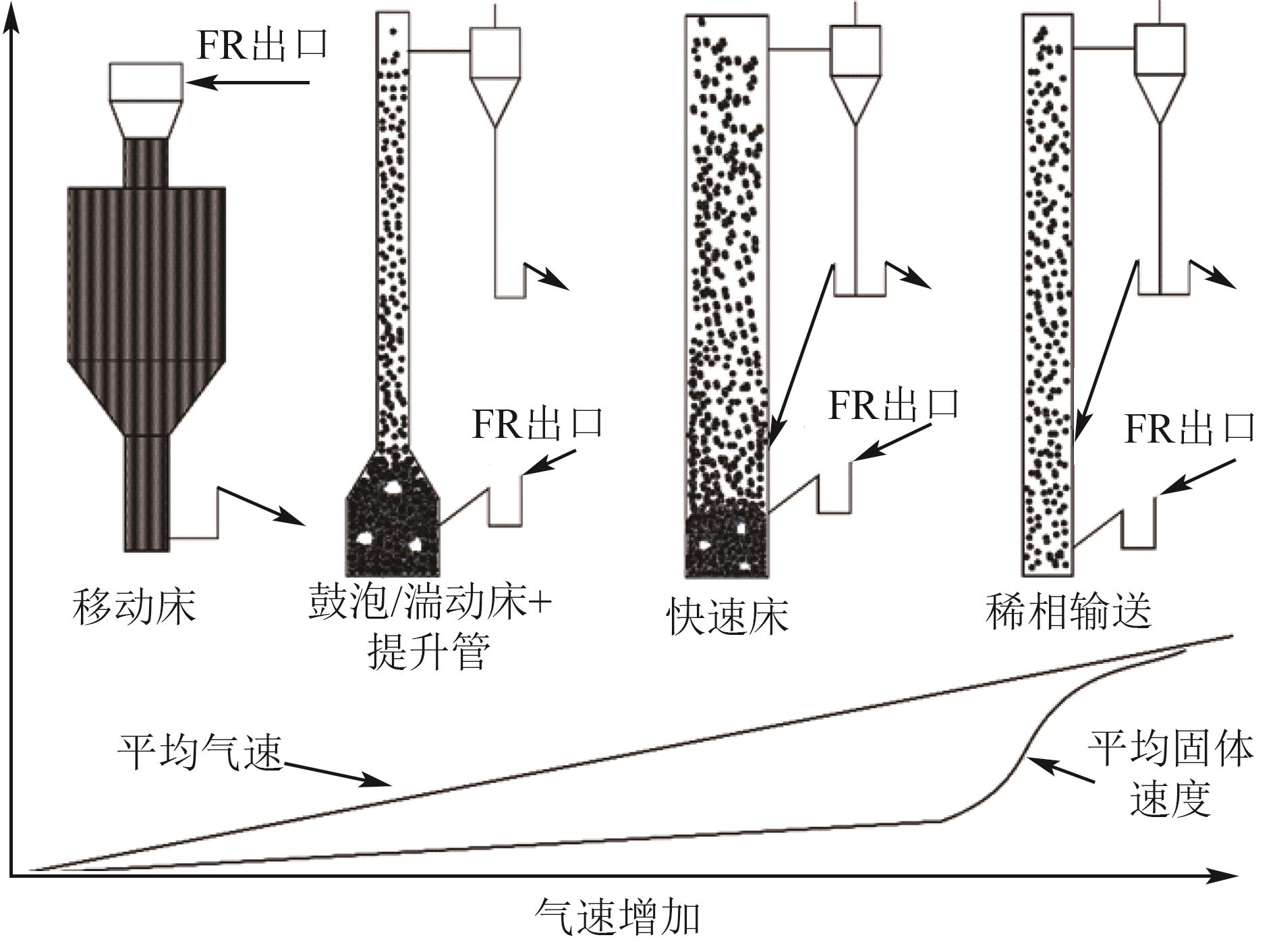 FR出口

FR出口

FR出口

FR出口

移动床

鼓泡/湍动床+提升管

快速床

稀相输送

平均气速

平均固体速度

气速增加