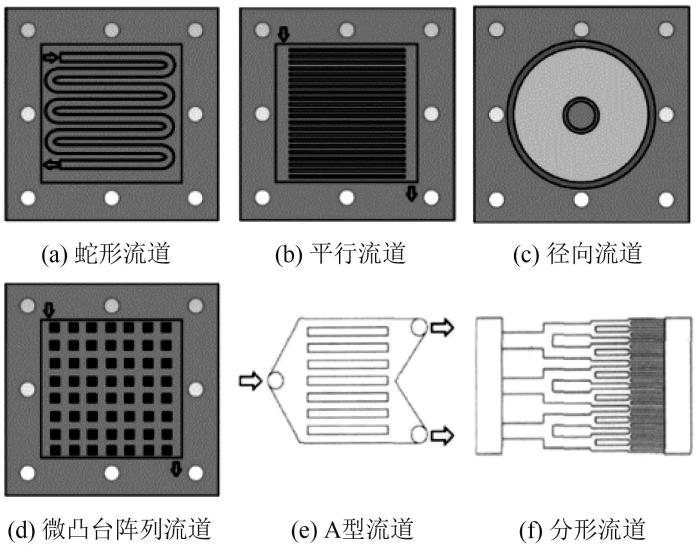 (a) 蛇形流道

(b) 平行流道

(c) 径向流道

(d) 微凸台阵列流道

(e) A型流道

(f) 分形流道