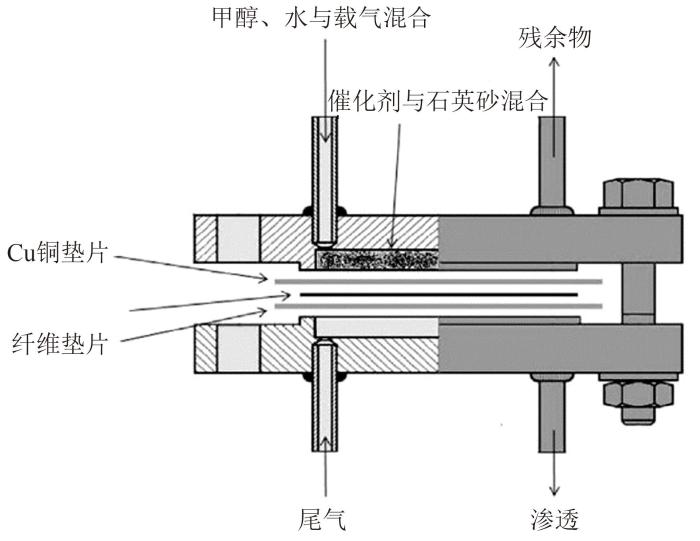 甲醇、水与载气混合

残余物

催化剂与石英砂混合

Cu铜垫片

纤维垫片

尾气

渗透