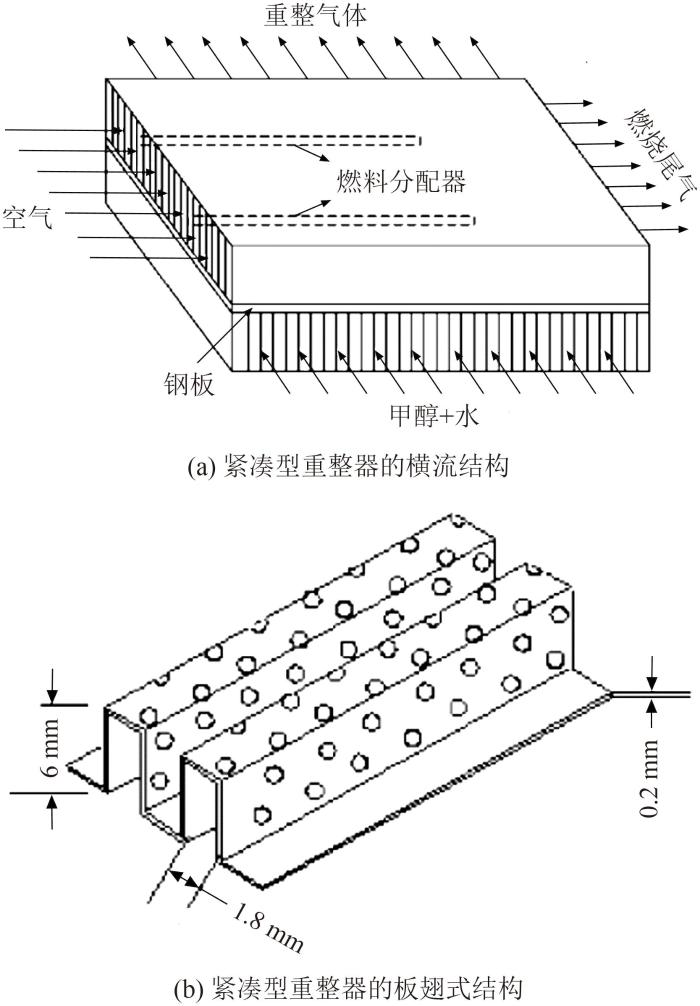 重整气体

燃烧尾气

燃料分配器

空气

钢板

甲醇+水

(a) 紧凑型重整器的横流结构

6 mm

0.2 mm

1.8 mm

(b) 紧凑型重整器的板翅式结构